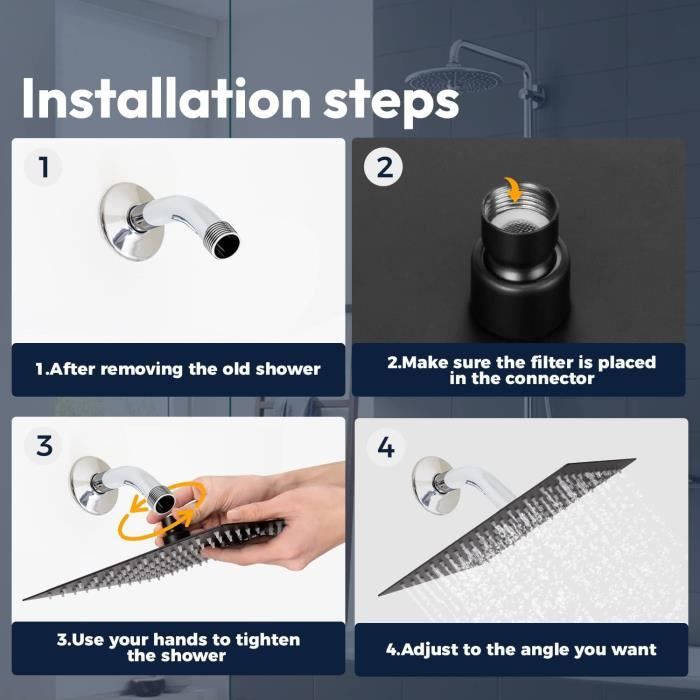 Installation steps

1

1.After removing the old shower

2

2.Make sure the filter is placed in the connector

3

3.Use your hands to tighten the shower

4

4.Adjust to the angle you want