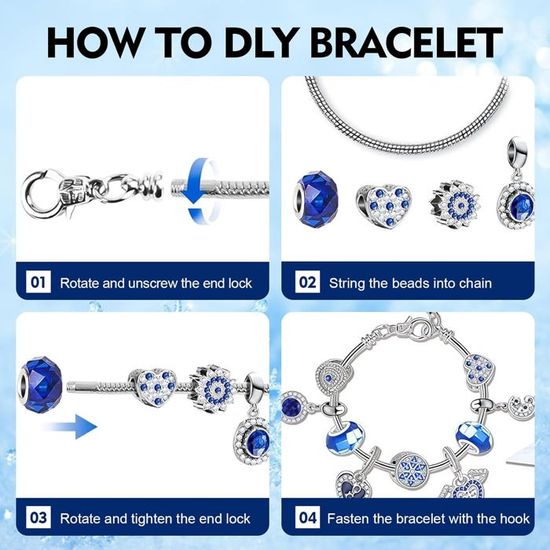 HOW TO DLY BRACELET

01 Rotate and unscrew the end lock

02 String the beads into chain

03 Rotate and tighten the end lock

04 Fasten the bracelet with the hook