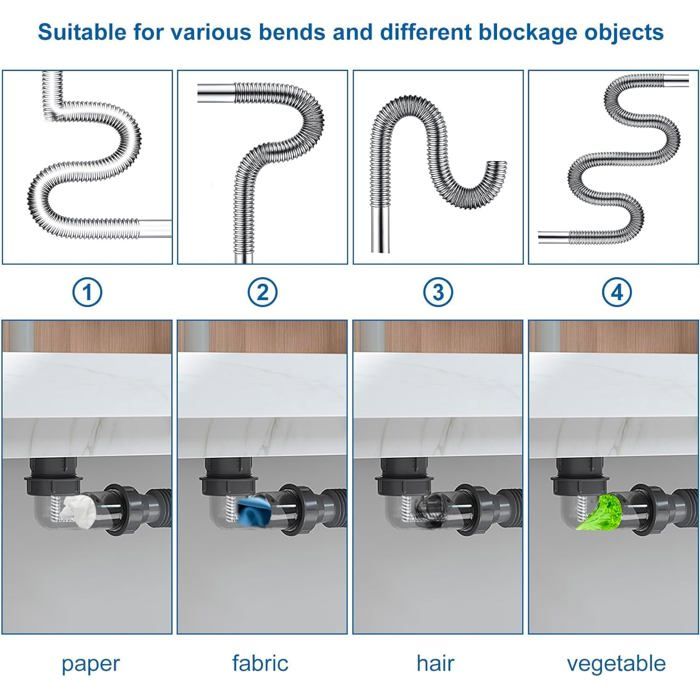 Suitable for various bends and different blockage objects

①

②

③

④

paper

fabric

hair

vegetable