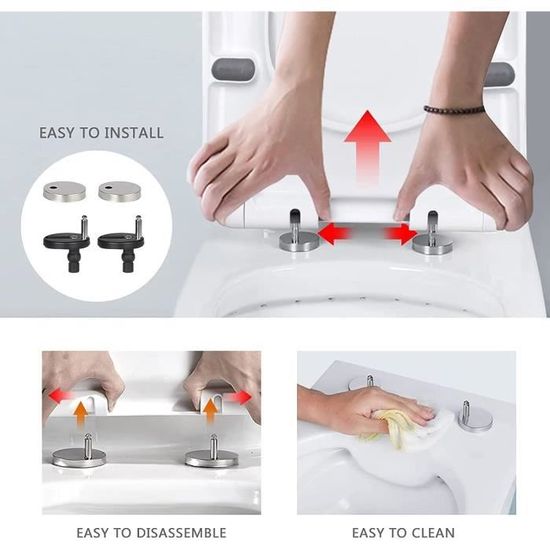 EASY TO INSTALL

EASY TO DISASSEMBLE

EASY TO CLEAN