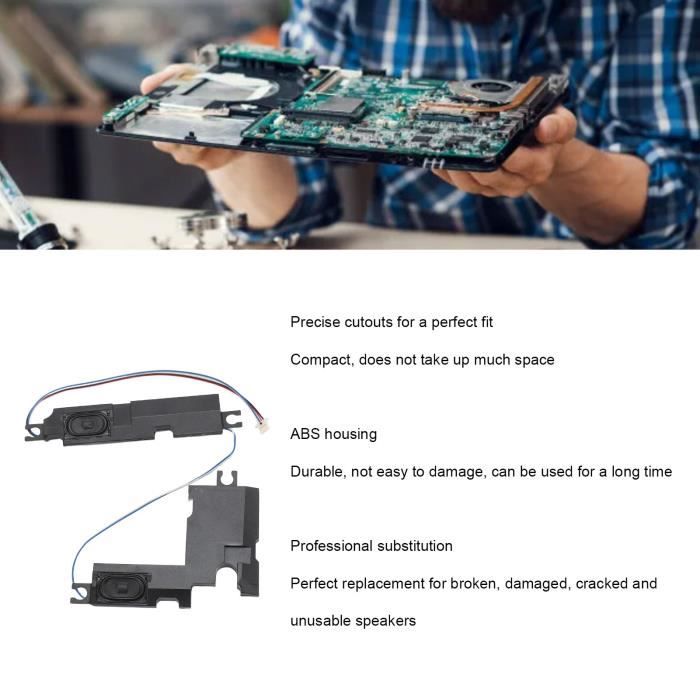 Precise cutouts for a perfect fit

Compact, does not take up much space

ABS housing

Durable, not easy to damage, can be used for a long time

Professional substitution

Perfect replacement for broken, damaged, cracked and unusable speakers