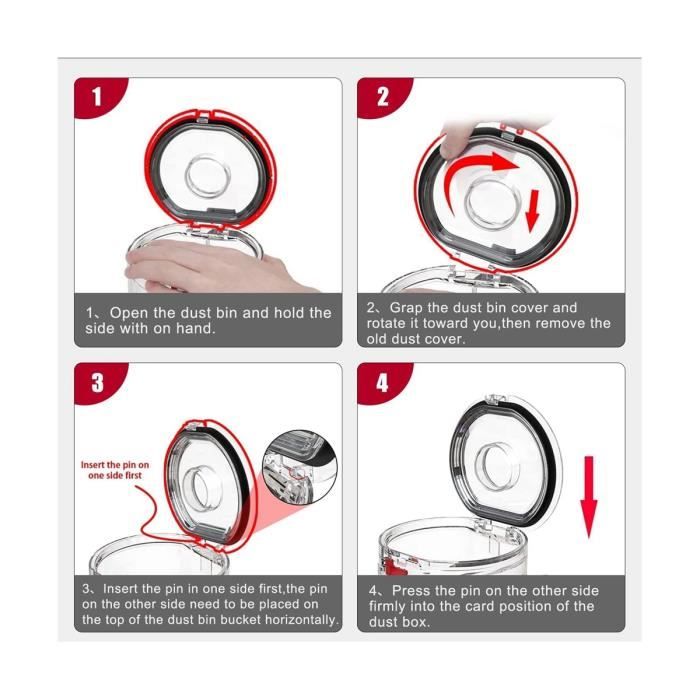 1

1、Open the dust bin and hold the side with on hand.

2

2、Grap the dust bin cover and rotate it toward you,then remove the old dust cover.

3

Insert the pin on one side first

3、Insert the pin in one side first,the pin on the other side need to be placed on the top of the dust bin bucket horizontally.

4

4、Press the pin on the other side firmly into the card position of the dust box.