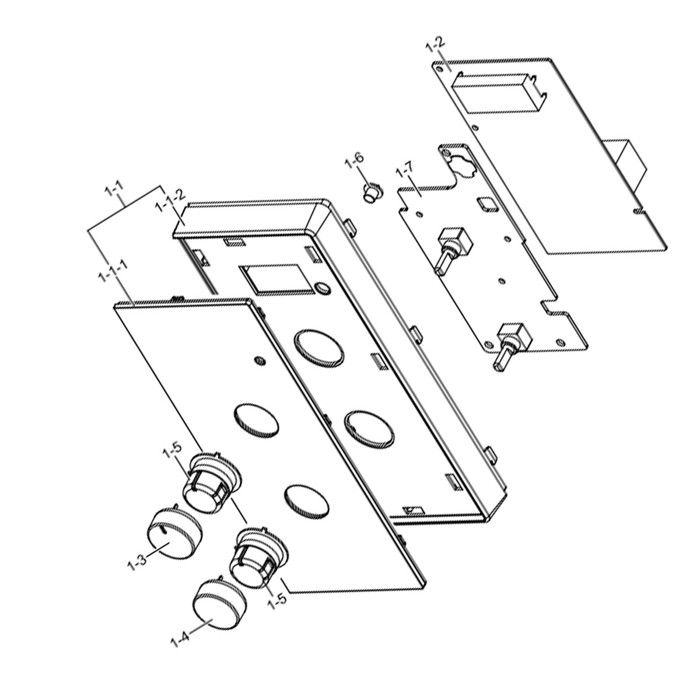 1-2
1-6
1-7
1-1
1-1-2
1-1-1
1-5
1-3
1-5
1-4