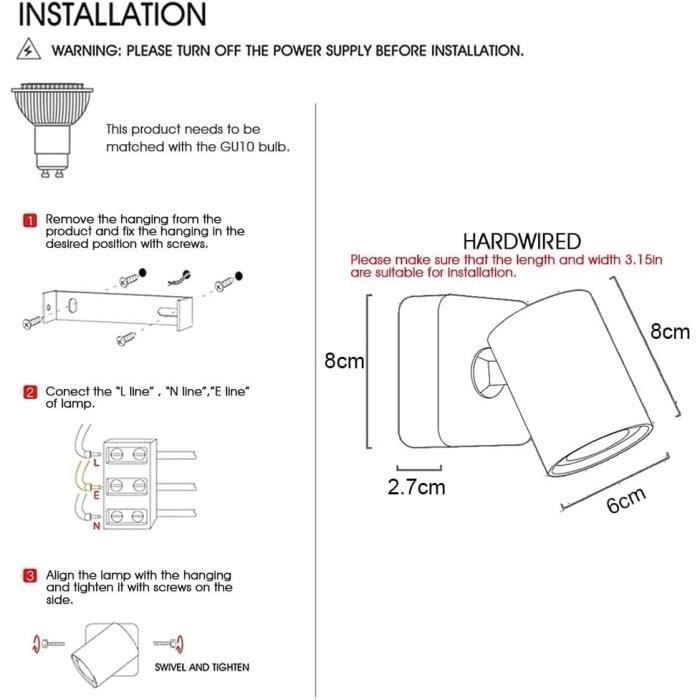 INSTALLATION

WARNING: PLEASE TURN OFF THE POWER SUPPLY BEFORE INSTALLATION.

This product needs to be matched with the GU10 bulb.

1 Remove the hanging from the product and fix the hanging in the desired position with screws.

2 Conect the "L line" , "N line","E line" of lamp.

L
E
N

3 Align the lamp with the hanging and tighten it with screws on the side.

SWIVEL AND TIGHTEN

HARDWIRED
Please make sure that the length and width 3.15in are suitable for installation.

8cm
8cm
2.7cm
6cm