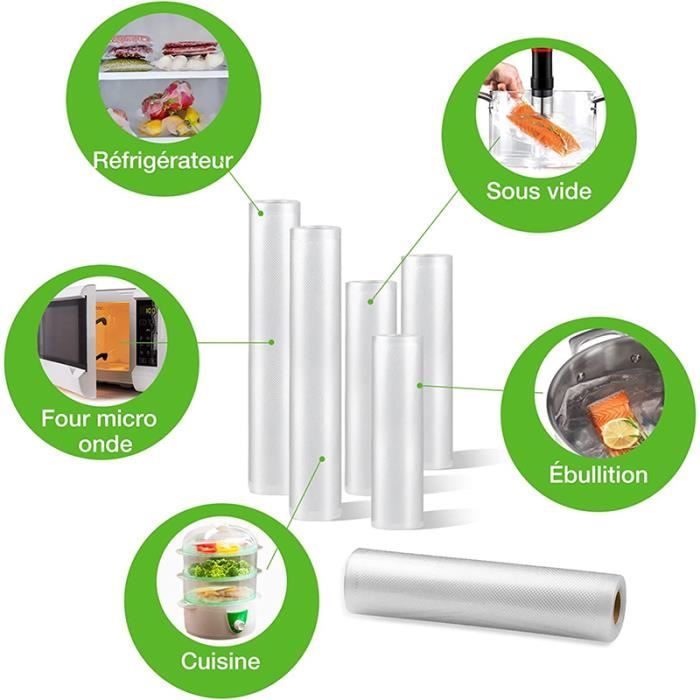 Réfrigérateur

Sous vide

Four micro onde

Ébullition

Cuisine