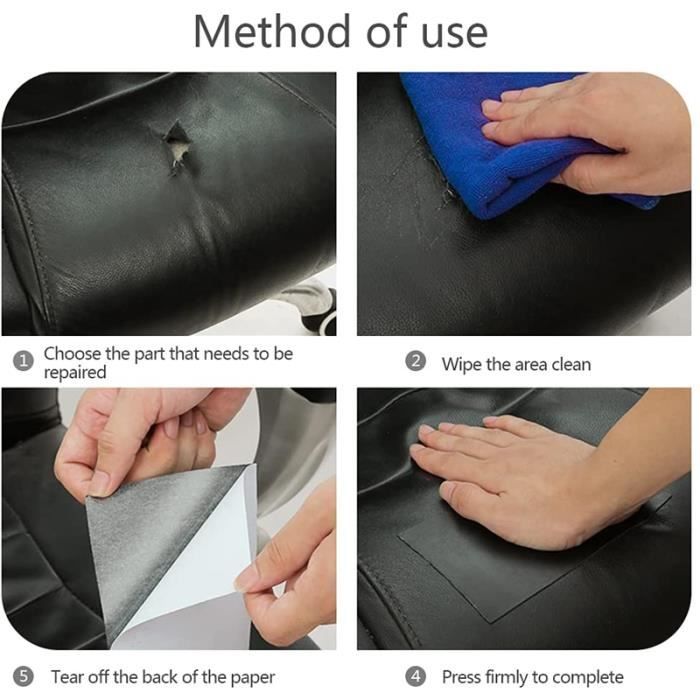 Method of use

1 Choose the part that needs to be repaired

2 Wipe the area clean

5 Tear off the back of the paper

4 Press firmly to complete