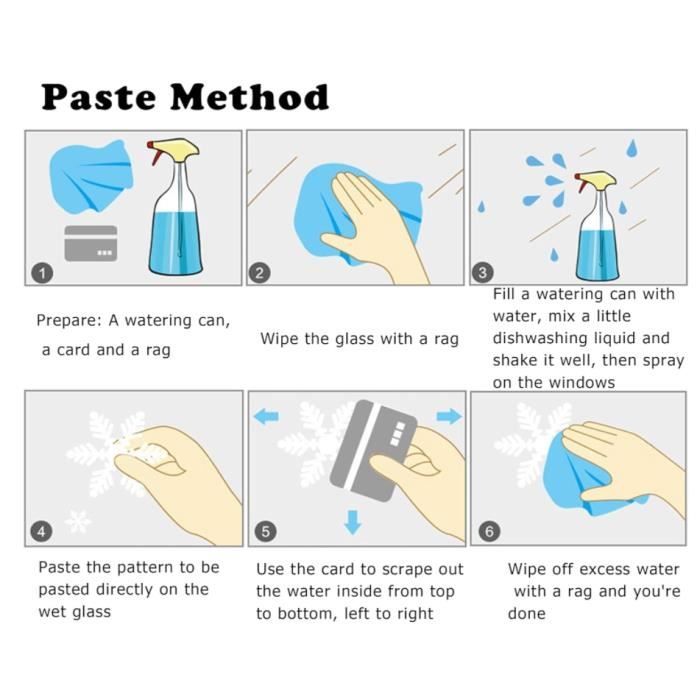 Paste Method

1

Prepare: A watering can, a card and a rag

2

Wipe the glass with a rag

3

Fill a watering can with water, mix a little dishwashing liquid and shake it well, then spray on the windows

4

Paste the pattern to be pasted directly on the wet glass

5

Use the card to scrape out the water inside from top to bottom, left to right

6

Wipe off excess water with a rag and you're done