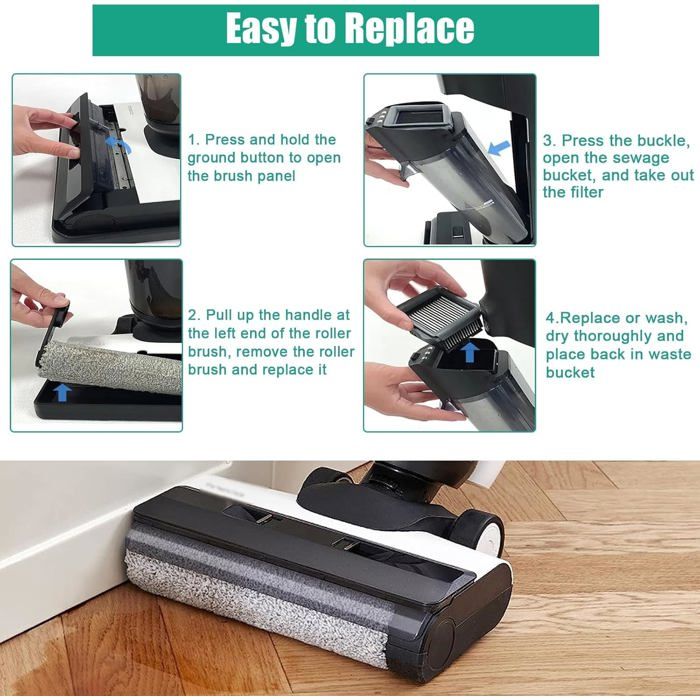 Easy to Replace

1. Press and hold the ground button to open the brush panel

2. Pull up the handle at the left end of the roller brush, remove the roller brush and replace it

3. Press the buckle, open the sewage bucket, and take out the filter

4.Replace or wash, dry thoroughly and place back in waste bucket