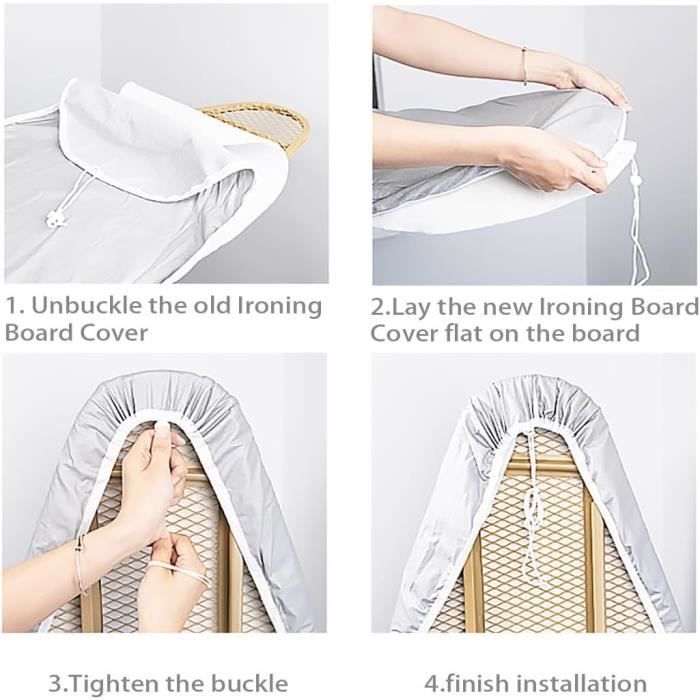 1. Unbuckle the old Ironing Board Cover

2.Lay the new Ironing Board Cover flat on the board

3.Tighten the buckle

4.finish installation