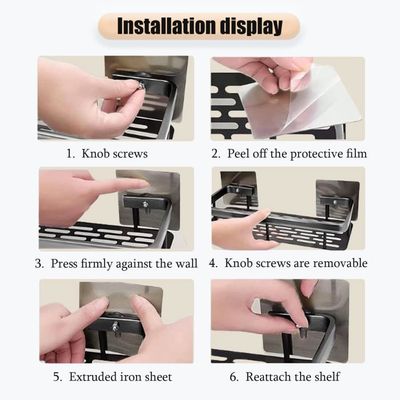 Installation display

1. Knob screws

2. Peel off the protective film

3. Press firmly against the wall

4. Knob screws are removable

5. Extruded iron sheet

6. Reattach the shelf