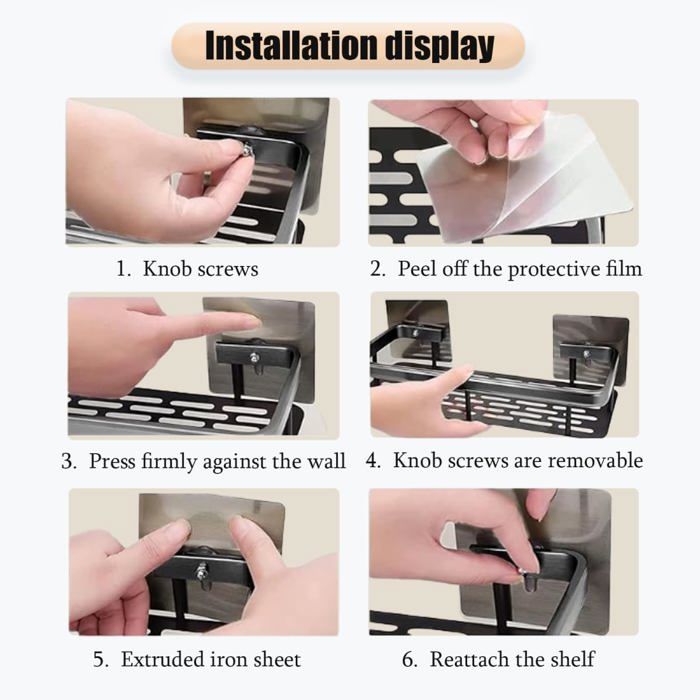 Installation display

1. Knob screws

2. Peel off the protective film

3. Press firmly against the wall

4. Knob screws are removable

5. Extruded iron sheet

6. Reattach the shelf