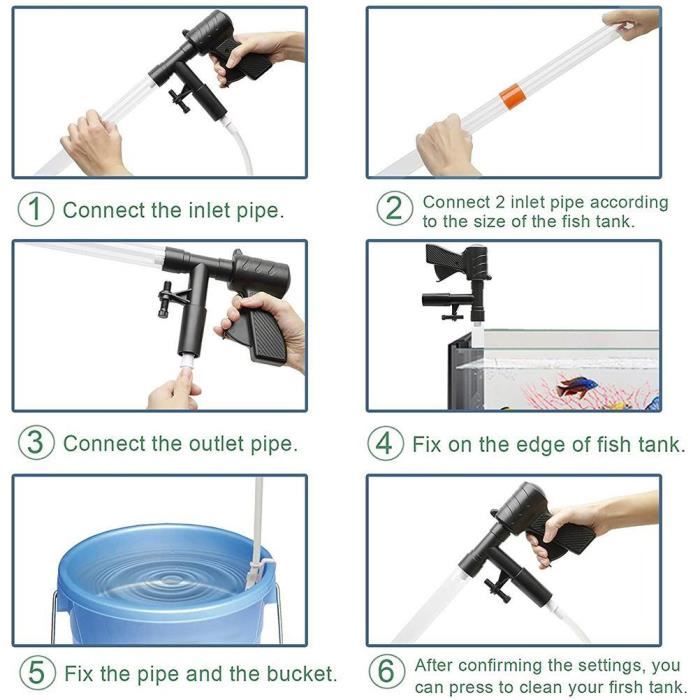 1 Connect the inlet pipe.

2 Connect 2 inlet pipe according to the size of the fish tank.

3 Connect the outlet pipe.

4 Fix on the edge of fish tank.

5 Fix the pipe and the bucket.

6 After confirming the settings, you can press to clean your firsh tank.