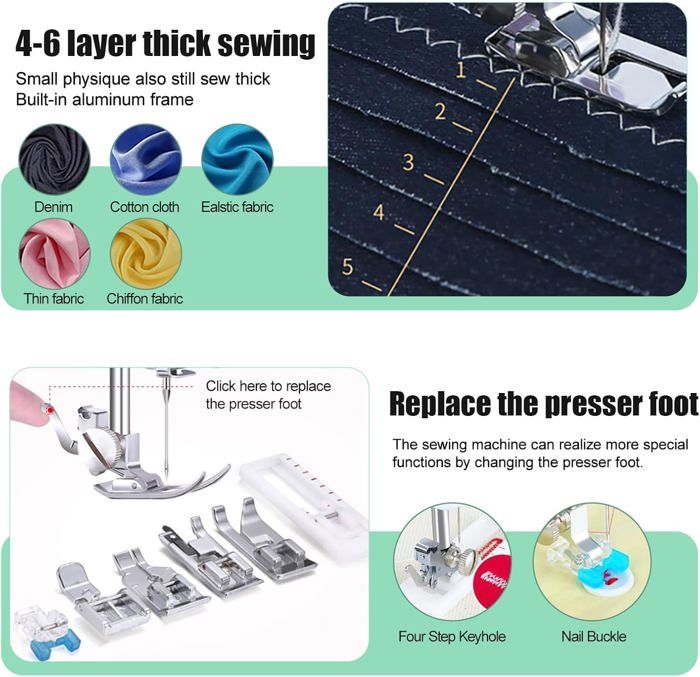 4-6 layer thick sewing

Small physique also still sew thick
Built-in aluminum frame

Denim
Cotton cloth
Ealstic fabric
Thin fabric
Chiffon fabric

1
2
3
4
5

Click here to replace the presser foot

Replace the presser foot

The sewing machine can realize more special functions by changing the presser foot.

Four Step Keyhole
Nail Buckle