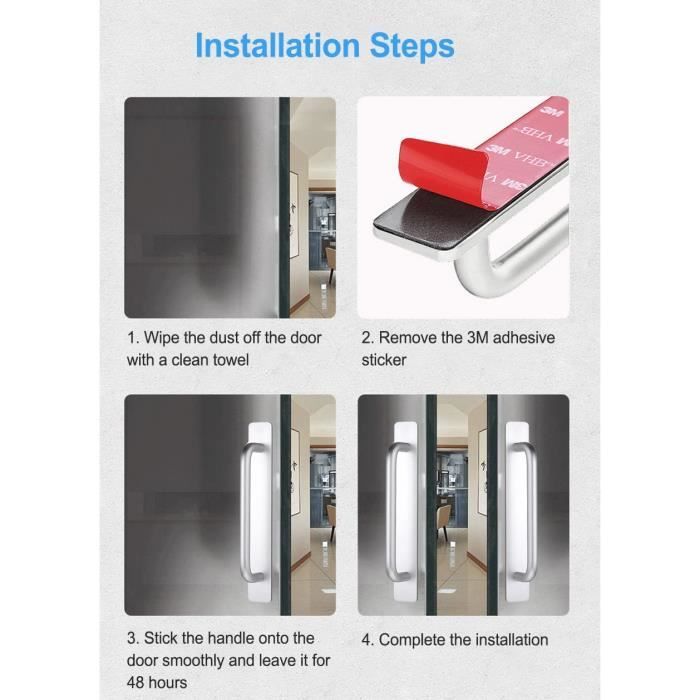 Installation Steps

3M VHB
3M VHB
3M

1. Wipe the dust off the door with a clean towel

2. Remove the 3M adhesive sticker

3. Stick the handle onto the door smoothly and leave it for 48 hours

4. Complete the installation