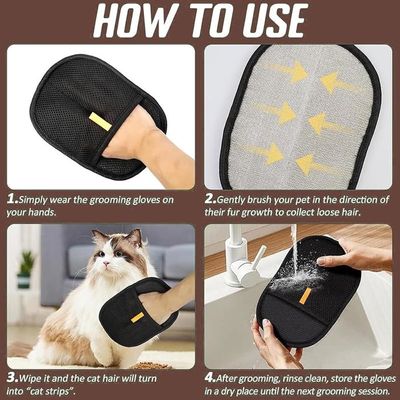 HOW TO USE

1.Simply wear the grooming gloves on your hands.

2.Gently brush your pet in the direction of their fur growth to collect loose hair.

3.Wipe it and the cat hair will turn into "cat strips".

4.After grooming, rinse clean, store the gloves in a dry place until the next grooming session.