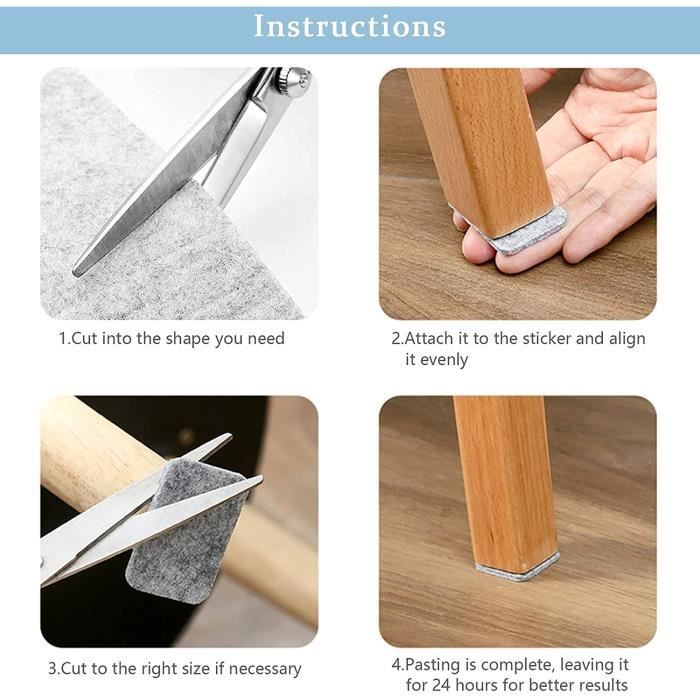 Instructions

1.Cut into the shape you need

2.Attach it to the sticker and align it evenly

3.Cut to the right size if necessary

4.Pasting is complete, leaving it for 24 hours for better results