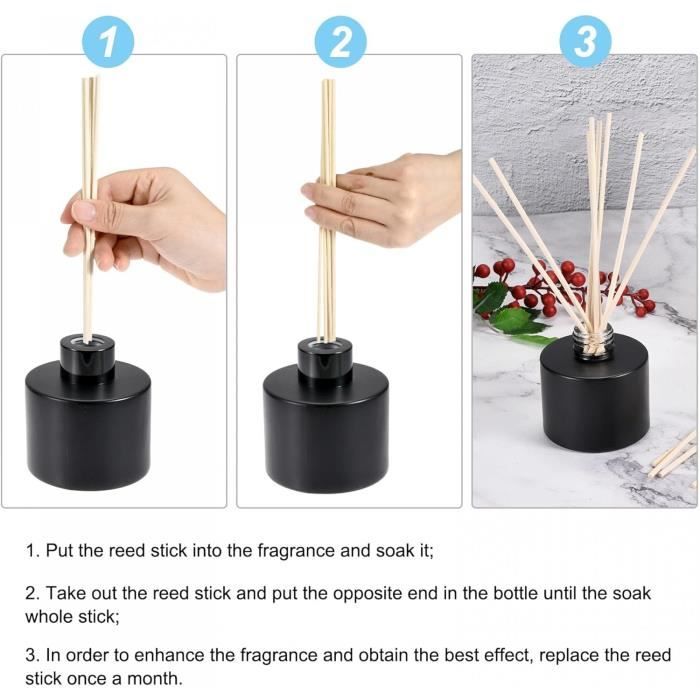 1

2

3

1. Put the reed stick into the fragrance and soak it;

2. Take out the reed stick and put the opposite end in the bottle until the soak whole stick;

3. In order to enhance the fragrance and obtain the best effect, replace the reed stick once a month.