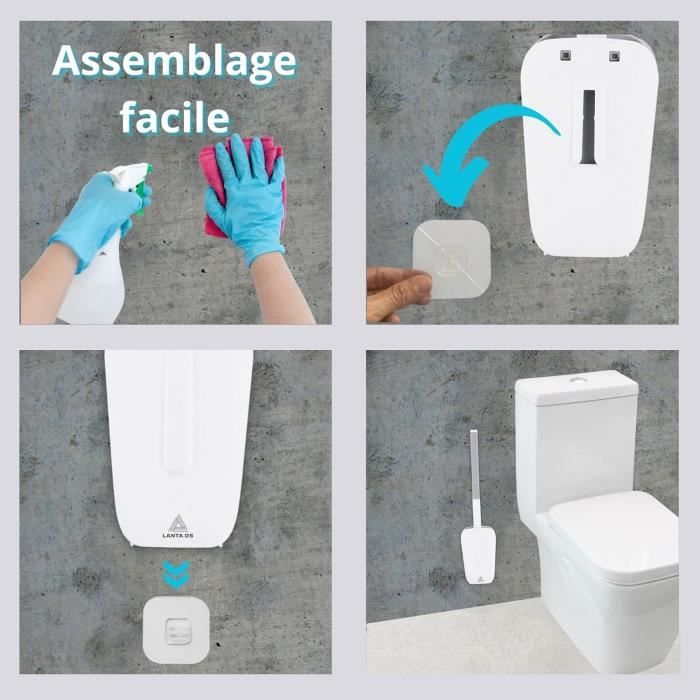 Assemblage facile

LANTA DS