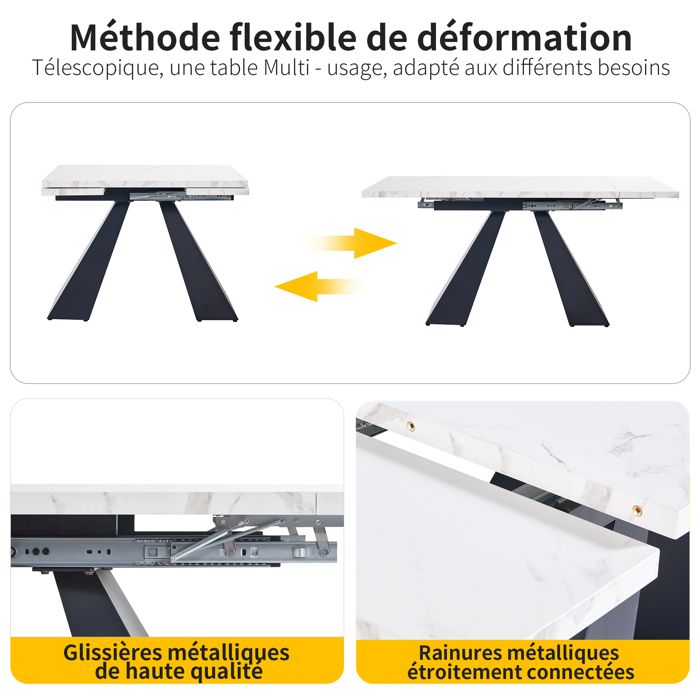 Méthode flexible de déformation
Télescopique, une table Multi - usage, adapté aux différents besoins

Glissières métalliques de haute qualité

Rainures métalliques étroitement connectées