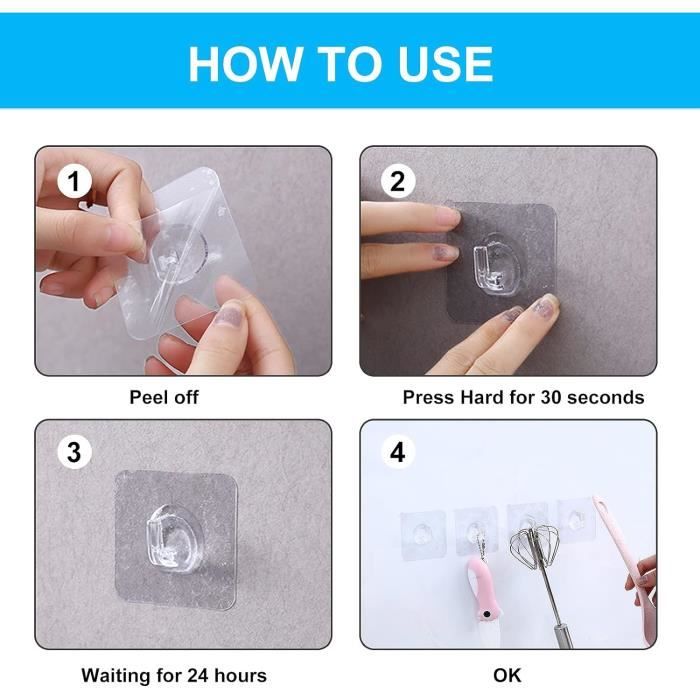 HOW TO USE

1

Peel off

2

Press Hard for 30 seconds

3

Waiting for 24 hours

4

OK