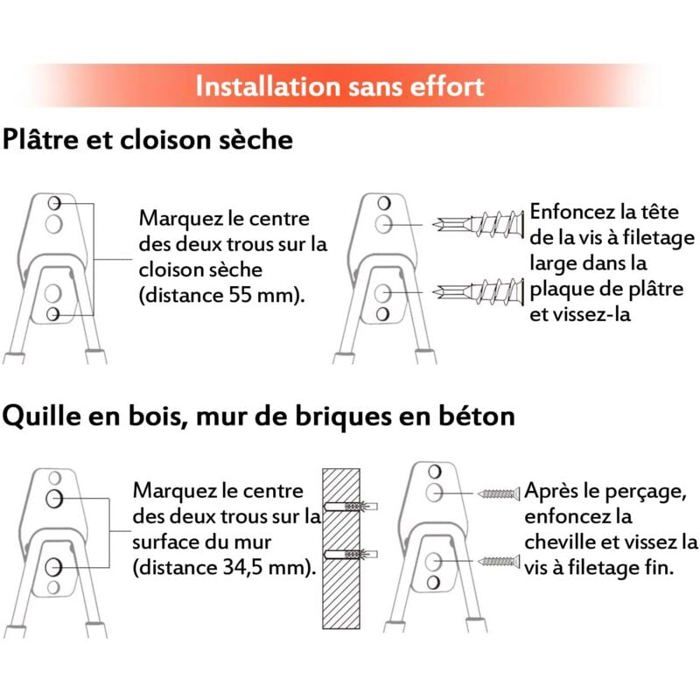 Installation sans effort

Plâtre et cloison sèche

Marquez le centre des deux trous sur la cloison sèche (distance 55 mm).

Enfoncez la tête de la vis à filetage large dans la plaque de plâtre et vissez-la

Quille en bois, mur de briques en béton

Marquez le centre des deux trous sur la surface du mur (distance 34,5 mm).

Après le perçage, enfoncez la cheville et vissez la vis à filetage fin.