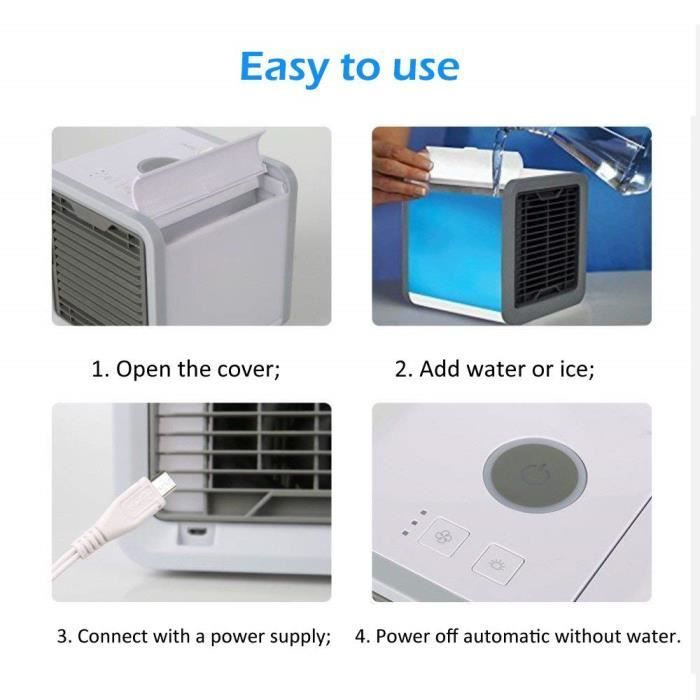 Easy to use

1. Open the cover;

2. Add water or ice;

3. Connect with a power supply;

4. Power off automatic without water.