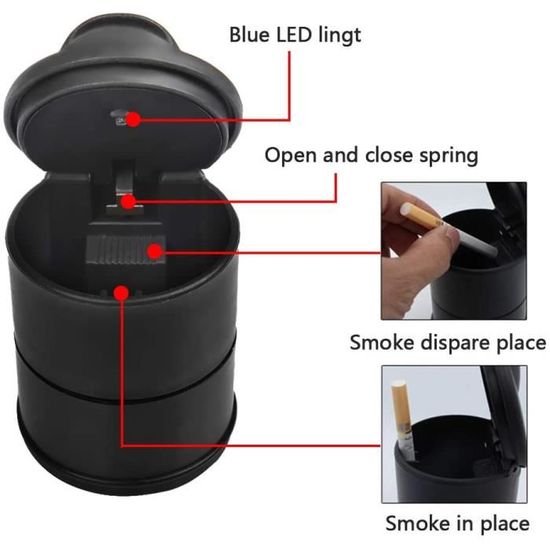 Blue LED lingt

Open and close spring

Smoke dispare place

Smoke in place