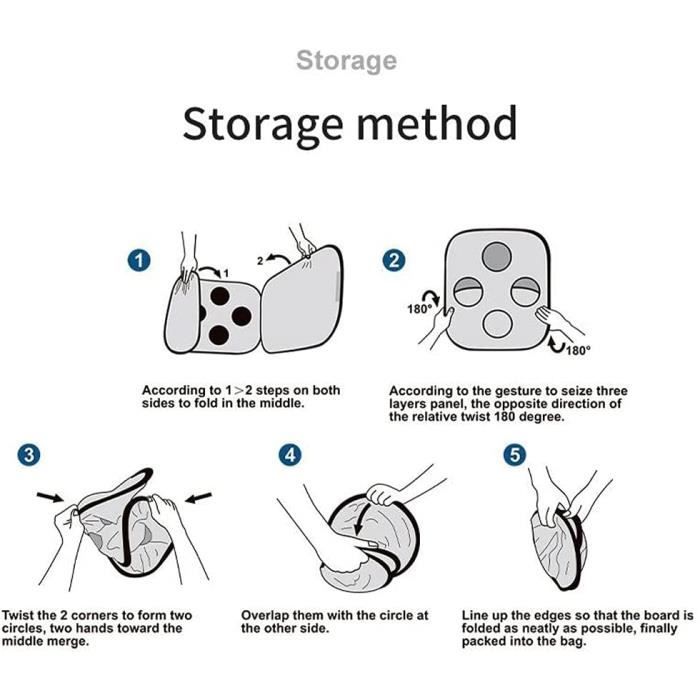 Storage

Storage method

1

1

2

According to 1>2 steps on both sides to fold in the middle.

2

180°

180°

According to the gesture to seize three layers panel, the opposite direction of the relative twist 180 degree.

3

Twist the 2 corners to form two circles, two hands toward the middle merge.

4

Overlap them with the circle at the other side.

5

Line up the edges so that the board is folded as neatly as possible, finally packed into the bag.