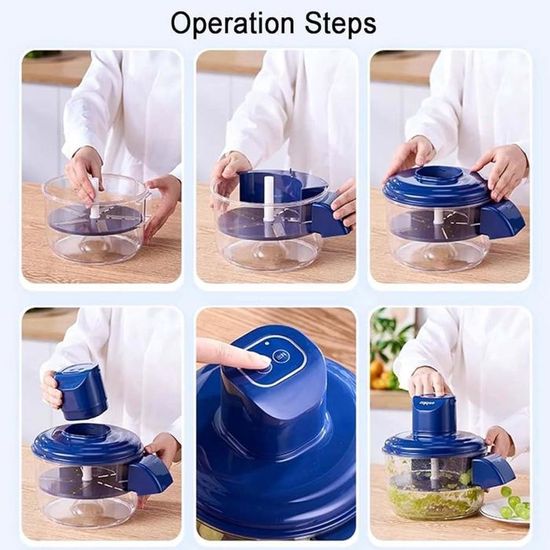 Operation Steps