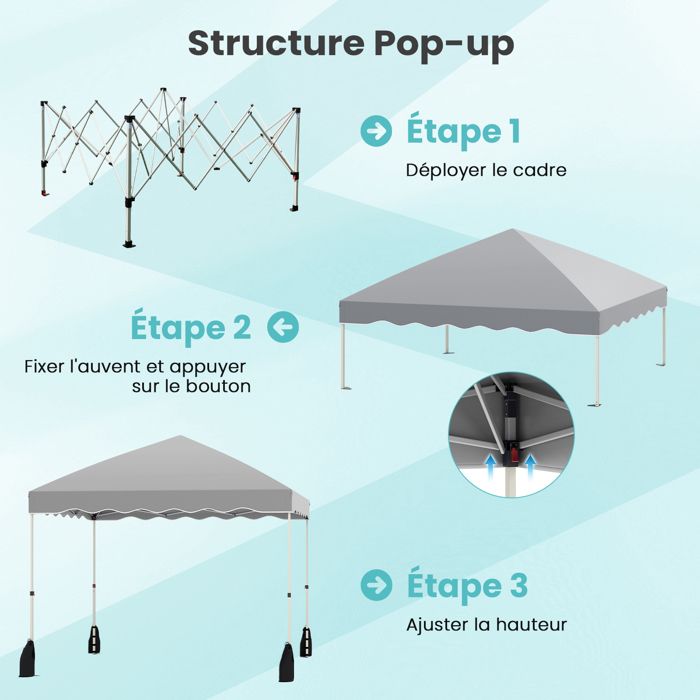 Structure Pop-up

Étape 1

Déployer le cadre

Étape 2

Fixer l'auvent et appuyer sur le bouton

Étape 3

Ajuster la hauteur