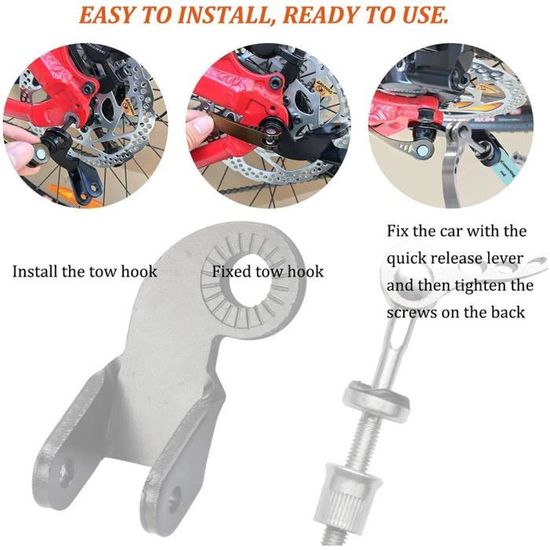 EASY TO INSTALL, READY TO USE.

Install the tow hook

Fixed tow hook

Fix the car with the quick release lever and then tighten the screws on the back