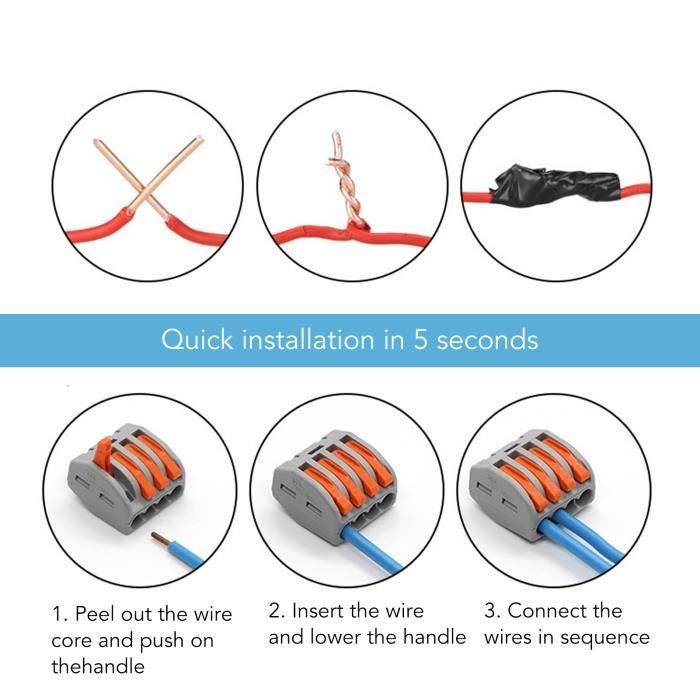 Quick installation in 5 seconds

1. Peel out the wire core and push on thehandle

2. Insert the wire and lower the handle

3. Connect the wires in sequence