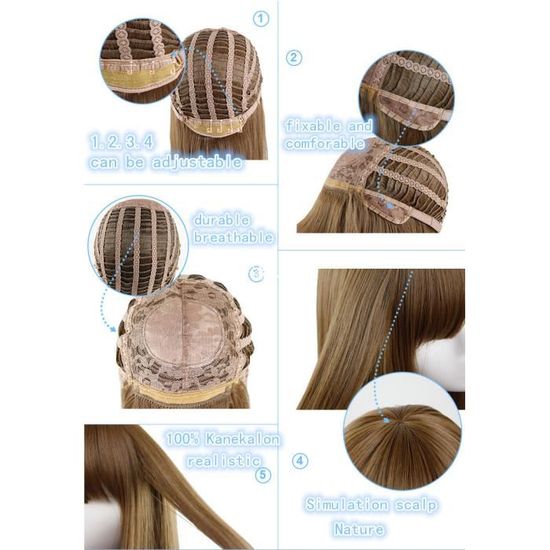 ①

1.2.3.4
can be adjustable

②

fixable and
comforable

durable
breathable

③

100% Kanekalon
realistic

⑤

④

Simulation scalp
Nature