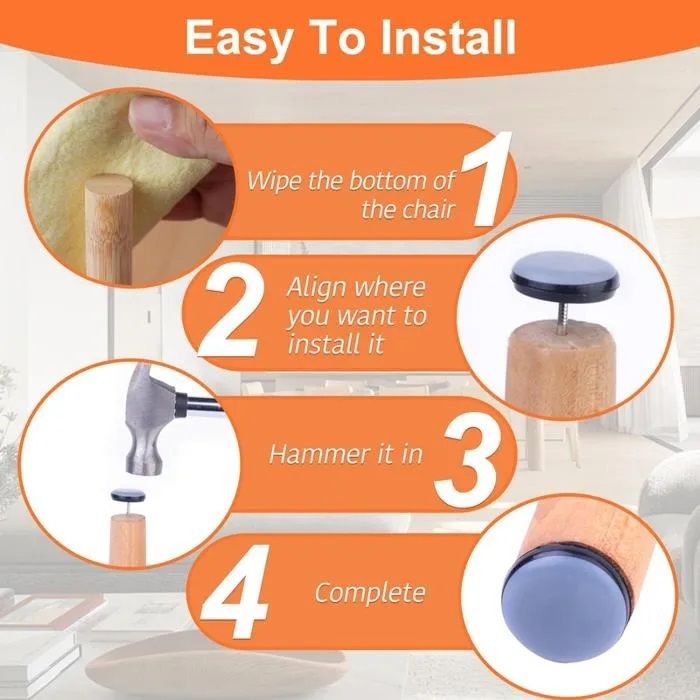 Easy To Install

Wipe the bottom of the chair 1

2 Align where you want to install it

Hammer it in 3

4 Complete