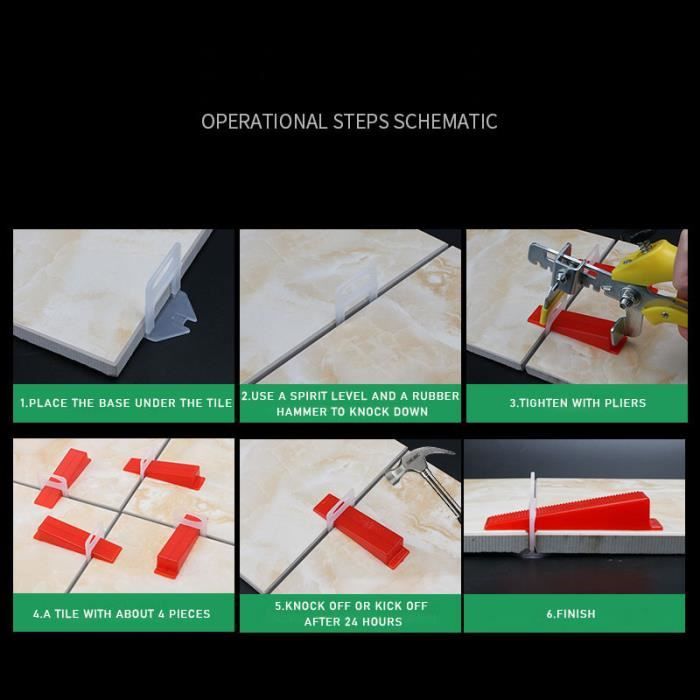 OPERATIONAL STEPS SCHEMATIC

1.PLACE THE BASE UNDER THE TILE

2.USE A SPIRIT LEVEL AND A RUBBER HAMMER TO KNOCK DOWN

3.TIGHTEN WITH PLIERS

4.A TILE WITH ABOUT 4 PIECES

5.KNOCK OFF OR KICK OFF AFTER 24 HOURS

6.FINISH