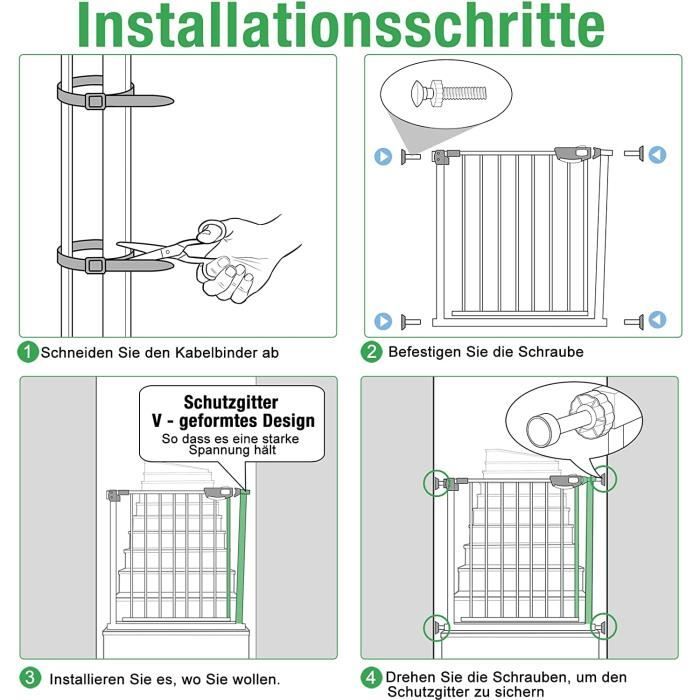 Installationsschritte

1 Schneiden Sie den Kabelbinder ab

2 Befestigen Sie die Schraube

Schutzgitter
V - geformtes Design
So dass es eine starke Spannung hält

3 Installieren Sie es, wo Sie wollen.

4 Drehen Sie die Schrauben, um den Schutzgitter zu sichern