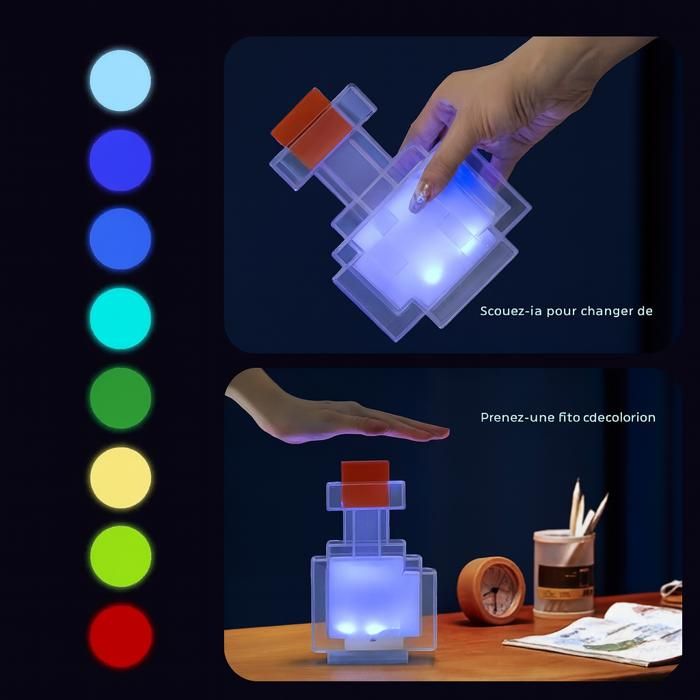 Scouez-ia pour changer de

Prenez-une fito cdecolorion