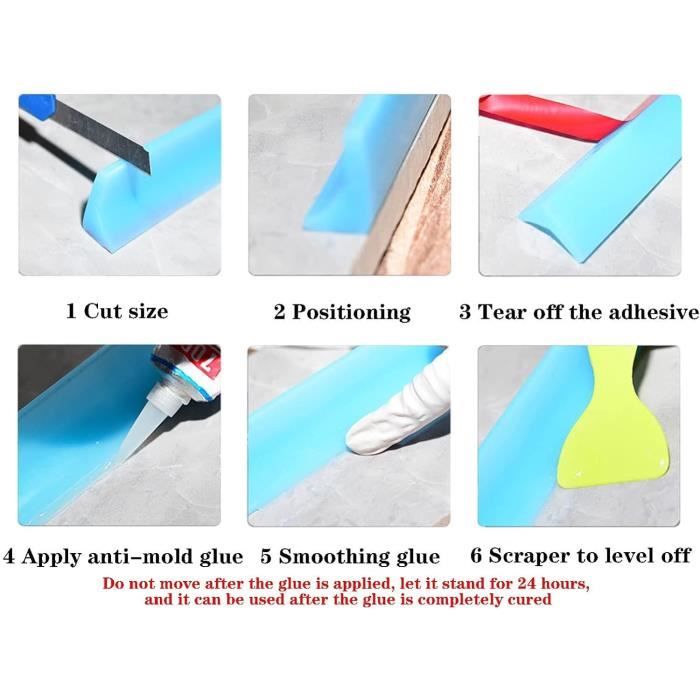 1 Cut size

2 Positioning

3 Tear off the adhesive

4 Apply anti-mold glue

5 Smoothing glue

6 Scraper to level off

Do not move after the glue is applied, let it stand for 24 hours, and it can be used after the glue is completely cured