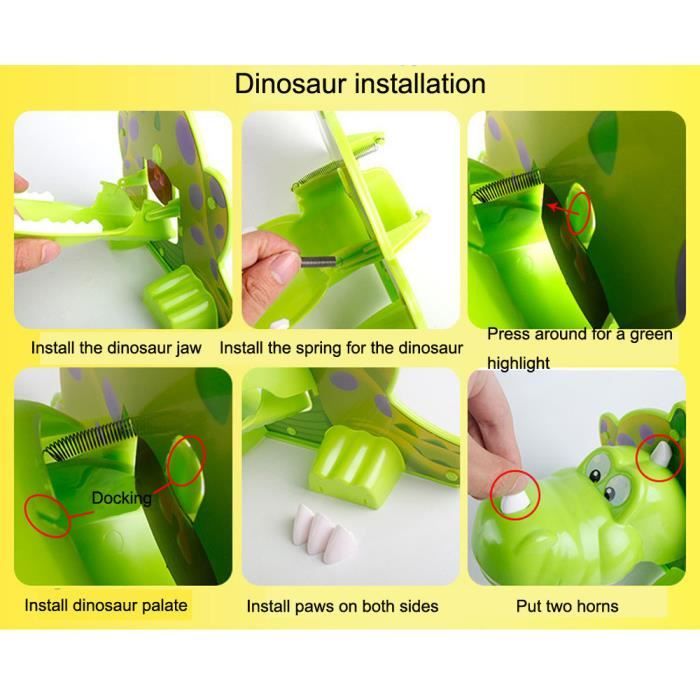 Dinosaur installation

Install the dinosaur jaw

Install the spring for the dinosaur

Press around for a green highlight

Docking

Install dinosaur palate

Install paws on both sides

Put two horns