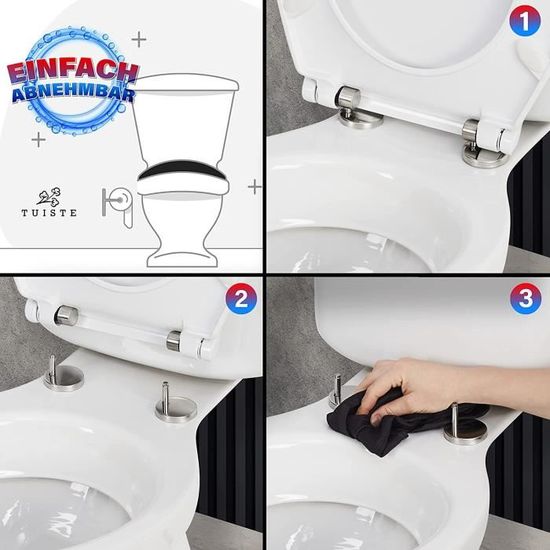 EINFACH ABNEHMBAR

TUISTE

1

2

3