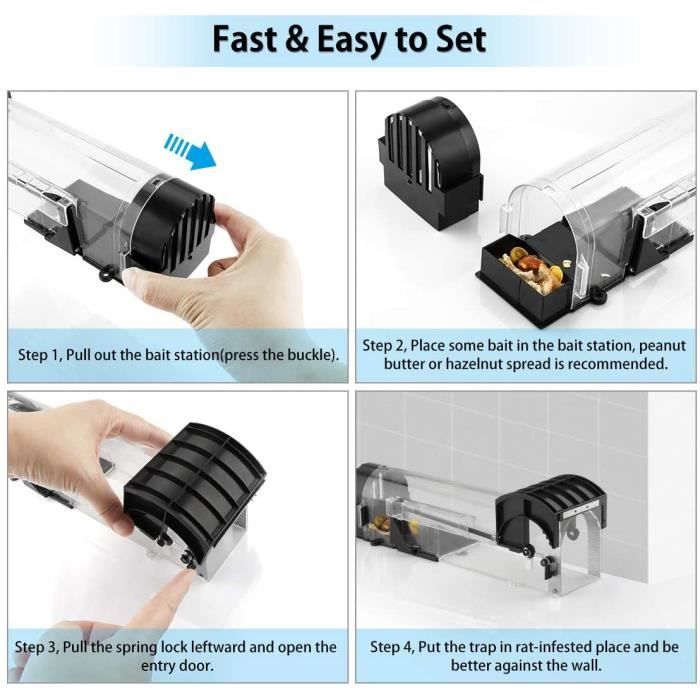 Fast & Easy to Set

Step 1, Pull out the bait station(press the buckle).

Step 2, Place some bait in the bait station, peanut butter or hazelnut spread is recommended.

Step 3, Pull the spring lock leftward and open the entry door.

Step 4, Put the trap in rat-infested place and be better against the wall.