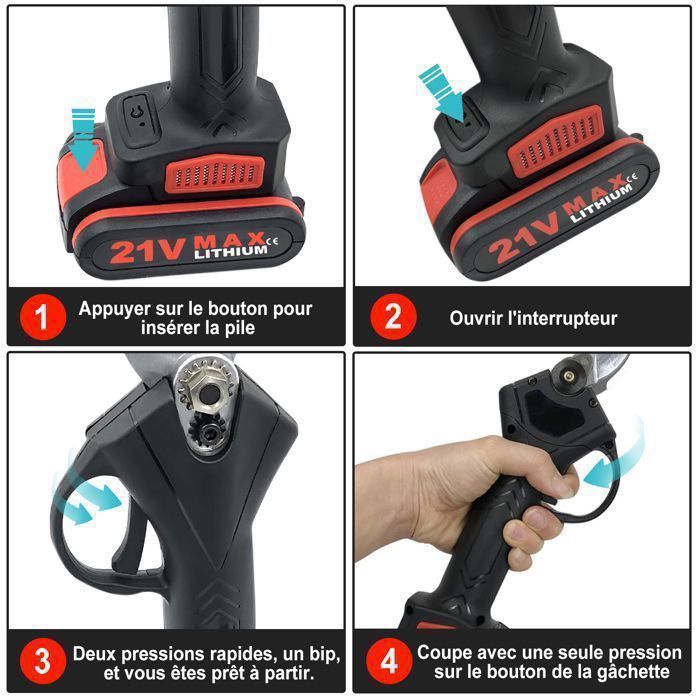 21V MAX LITHIUM CE

1 Appuyer sur le bouton pour insérer la pile

21V MAX LITHIUM CE

2 Ouvrir l'interrupteur

3 Deux pressions rapides, un bip, et vous êtes prêt à partir.

4 Coupe avec une seule pression sur le bouton de la gâchette