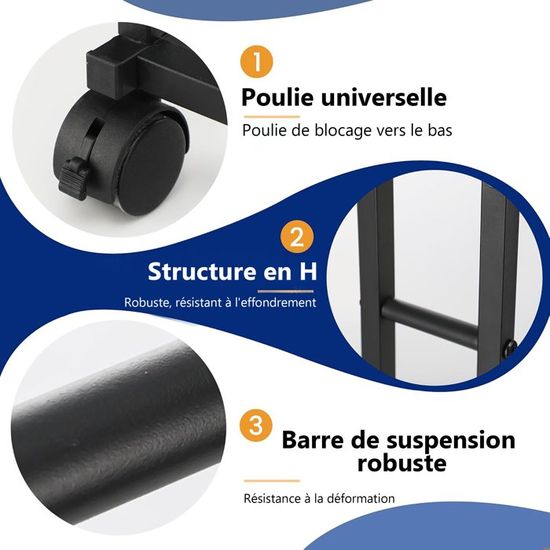 1

Poulie universelle

Poulie de blocage vers le bas

2

Structure en H

Robuste, résistant à l'effondrement

3

Barre de suspension robuste

Résistance à la déformation