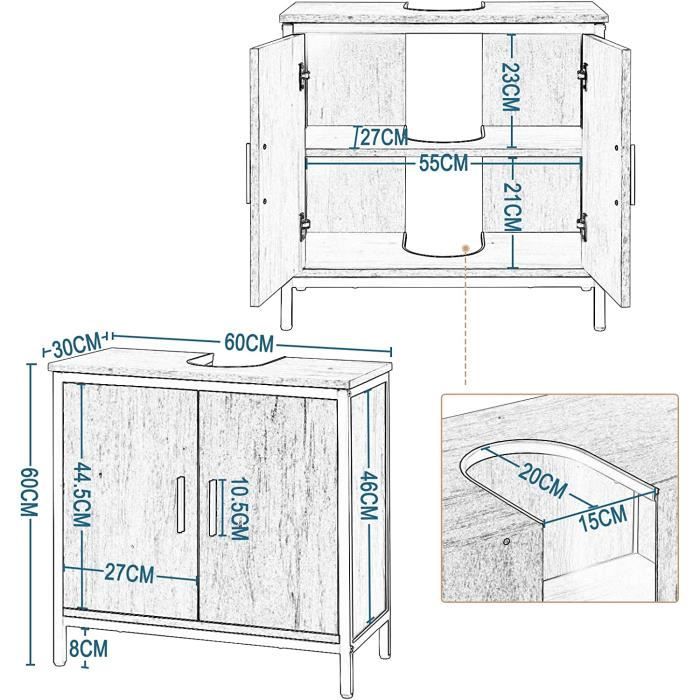 23CM
27CM
55CM
21CM
30CM
60CM
60CM
44.5CM
10.5CM
46CM
27CM
8CM
20CM
15CM