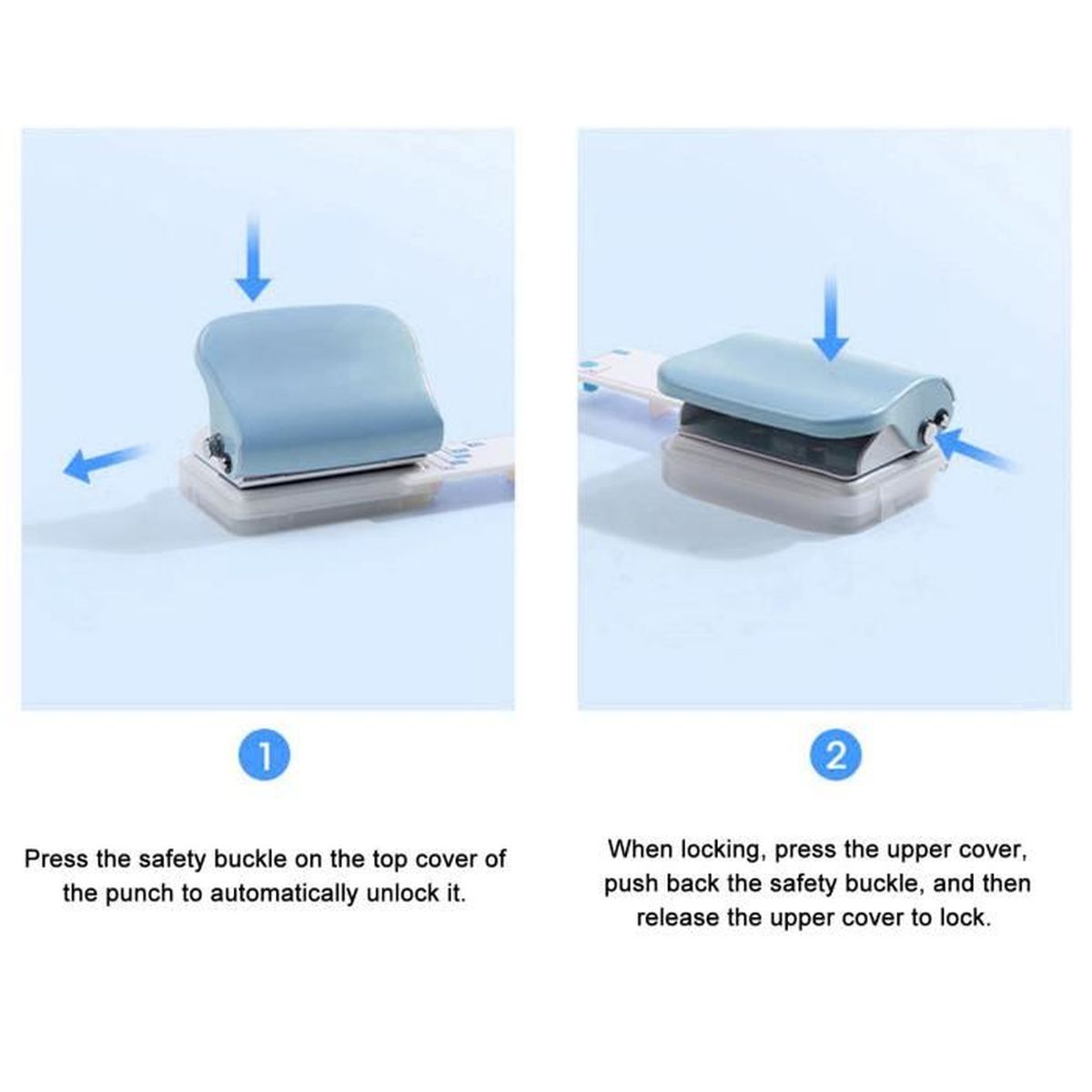 1

Press the safety buckle on the top cover of the punch to automatically unlock it.

2

When locking, press the upper cover, push back the safety buckle, and then release the upper cover to lock.