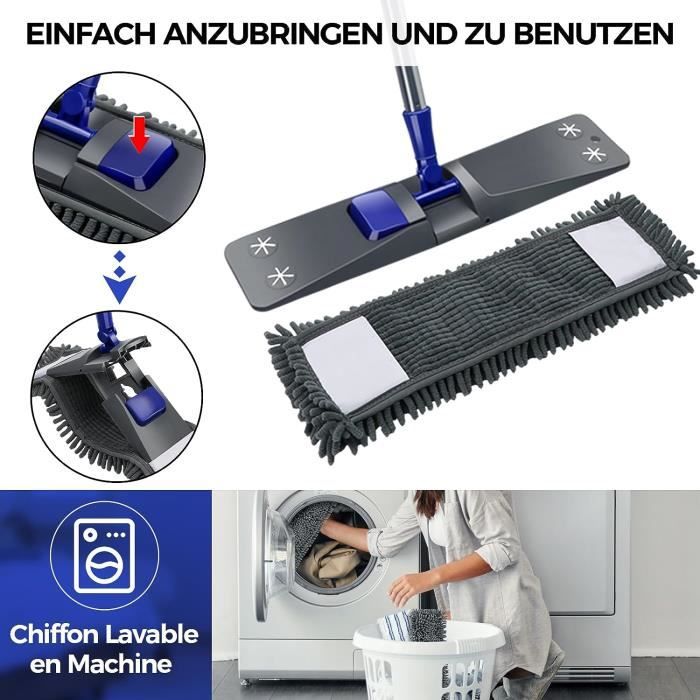 EINFACH ANZUBRINGEN UND ZU BENUTZEN

Chiffon Lavable en Machine