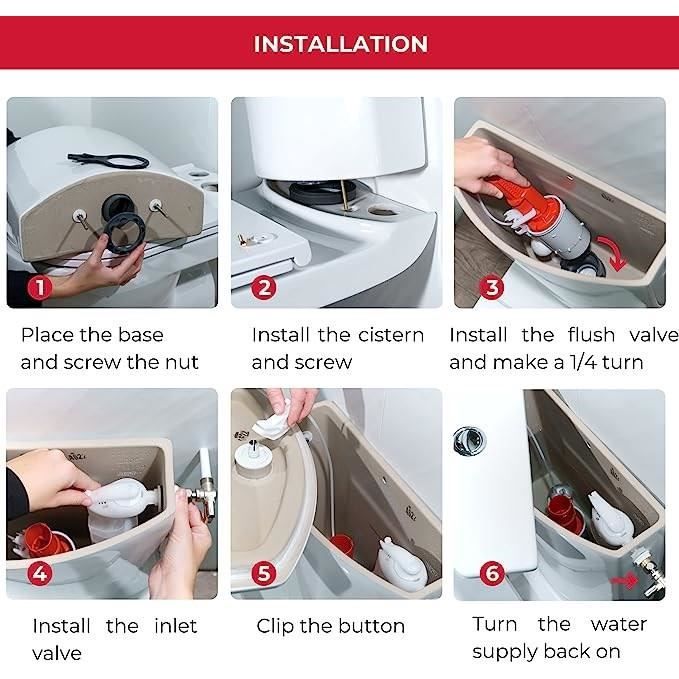 INSTALLATION

1

Place the base and screw the nut

2

Install the cistern and screw

3

Install the flush valve and make a 1/4 turn

4

Install the inlet valve

5

Clip the button

6

Turn the water supply back on