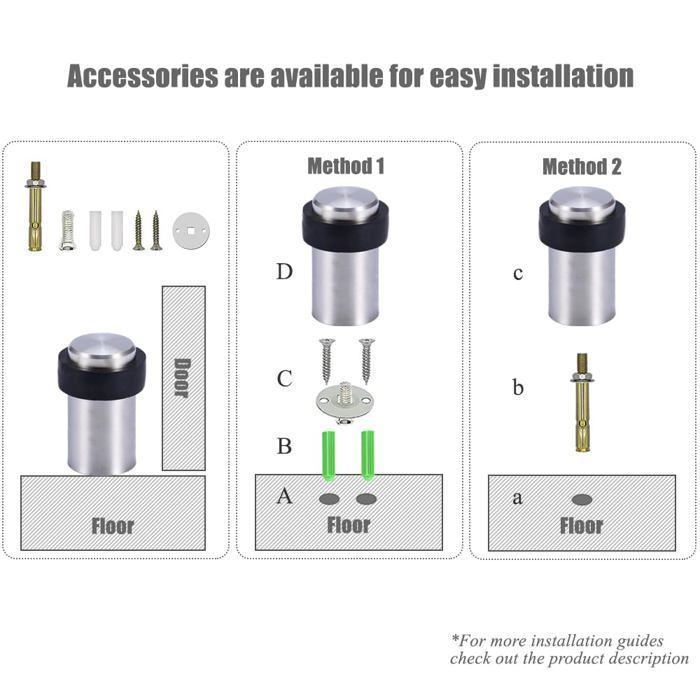 Accessories are available for easy installation

Door

Floor

Method 1

D

C

B

A

Floor

Method 2

c

b

a

Floor

*For more installation guides check out the product description