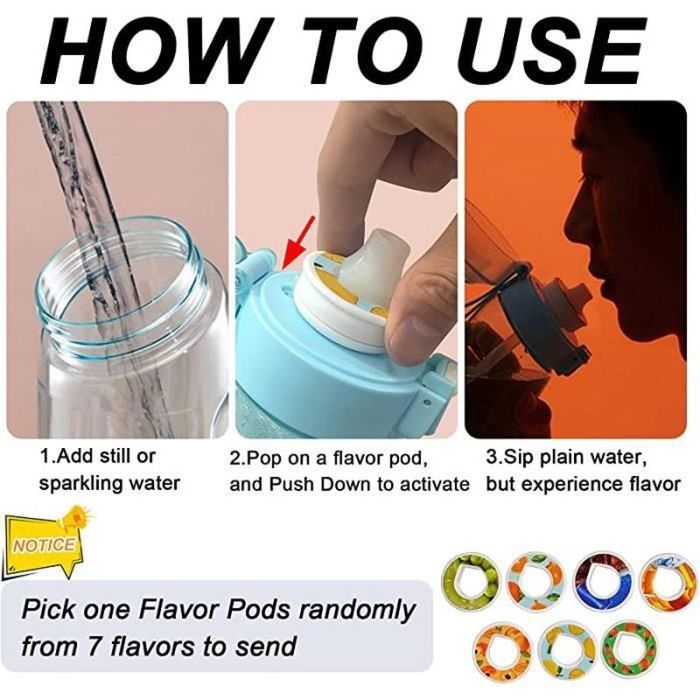 HOW TO USE

1.Add still or sparkling water

2.Pop on a flavor pod, and Push Down to activate

3.Sip plain water, but experience flavor

NOTICE

Pick one Flavor Pods randomly from 7 flavors to send