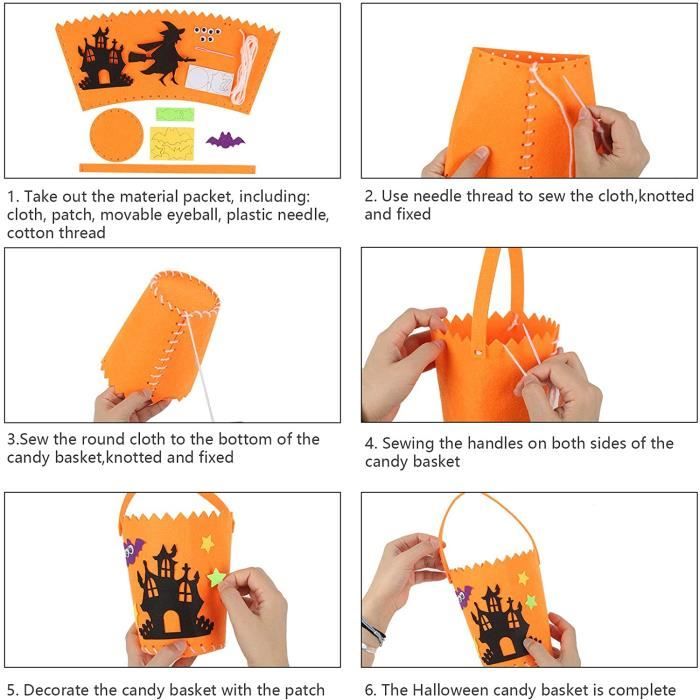 1. Take out the material packet, including: cloth, patch, movable eyeball, plastic needle, cotton thread

2. Use needle thread to sew the cloth,knotted and fixed

3.Sew the round cloth to the bottom of the candy basket,knotted and fixed

4. Sewing the handles on both sides of the candy basket

5. Decorate the candy basket with the patch

6. The Halloween candy basket is complete